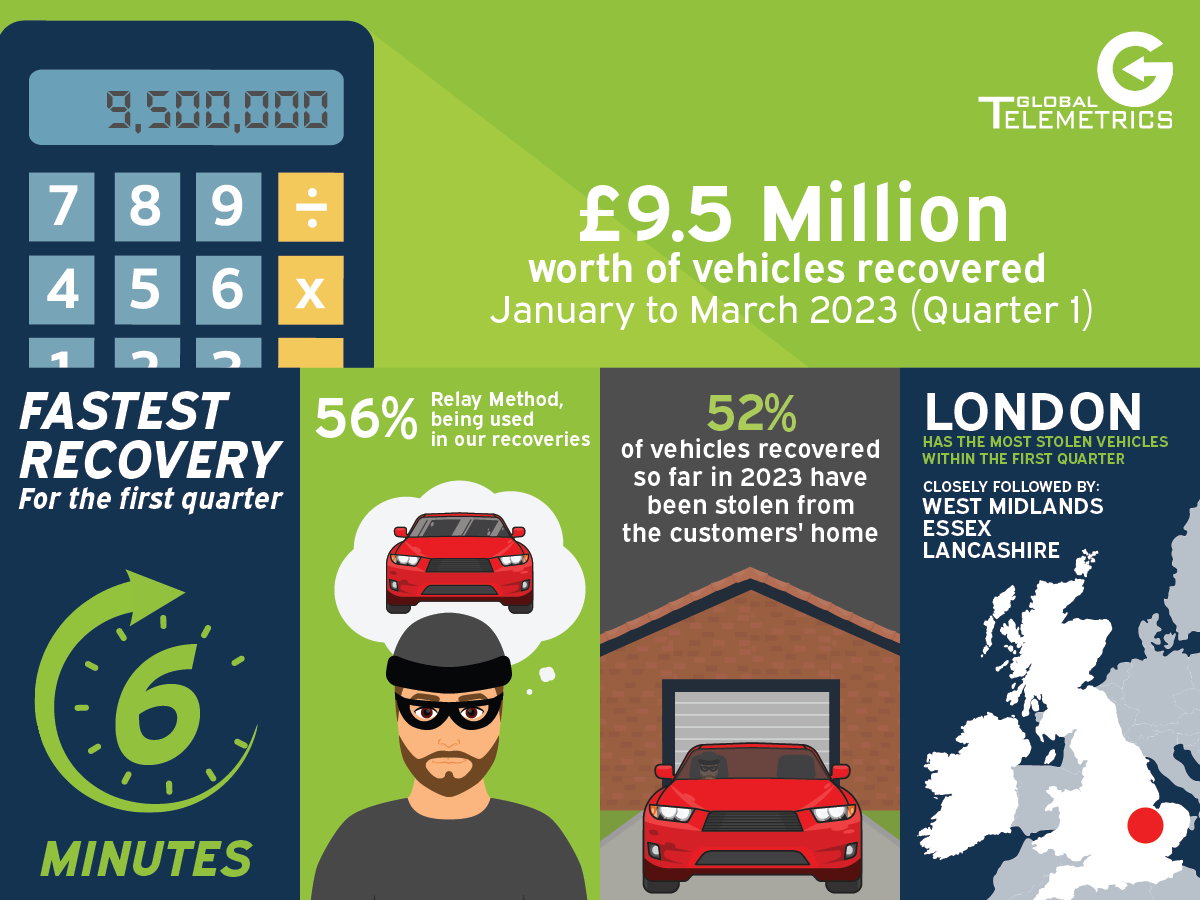 9,500,000

7 8 9 ÷
4 5 6 x
1 2 3

GLOBAL TELEMETRICS

£9.5 Million
worth of vehicles recovered
January to March 2023 (Quarter 1)

FASTEST RECOVERY
For the first quarter

6

MINUTES

56% Relay Method, being used in our recoveries

52%
of vehicles recovered so far in 2023 have been stolen from the customers' home

LONDON
HAS THE MOST STOLEN VEHICLES WITHIN THE FIRST QUARTER

CLOSELY FOLLOWED BY:
WEST MIDLANDS
ESSEX
LANCASHIRE