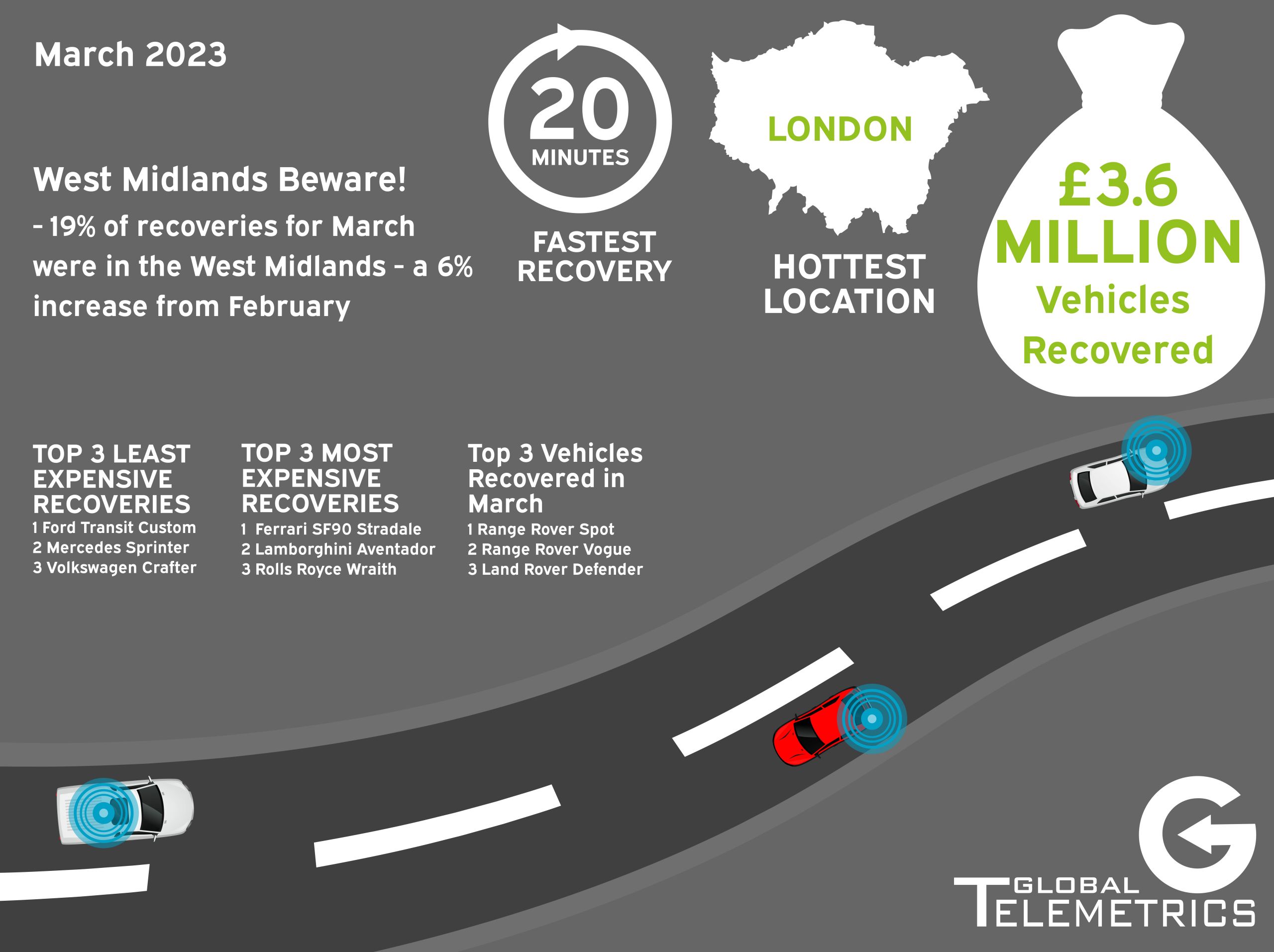 March 2023

West Midlands Beware!
- 19% of recoveries for March were in the West Midlands - a 6% increase from February

20
MINUTES

FASTEST RECOVERY

LONDON

HOTTEST LOCATION

£3.6 MILLION
Vehicles Recovered

TOP 3 LEAST EXPENSIVE RECOVERIES
1 Ford Transit Custom
2 Mercedes Sprinter
3 Volkswagen Crafter

TOP 3 MOST EXPENSIVE RECOVERIES
1 Ferrari SF90 Stradale
2 Lamborghini Aventador
3 Rolls Royce Wraith

Top 3 Vehicles Recovered in March
1 Range Rover Spot
2 Range Rover Vogue
3 Land Rover Defender

GLOBAL TELEMETRICS